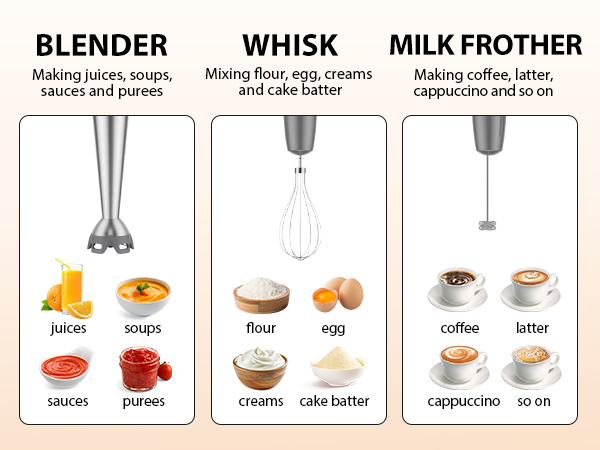 BLENDER
Making juices, soups, sauces and purees

juices
soups
sauces
purees

WHISK
Mixing flour, egg, creams and cake batter

flour
egg
creams
cake batter

MILK FROTHER
Making coffee, latter, cappuccino and so on

coffee
latter
cappuccino
so on