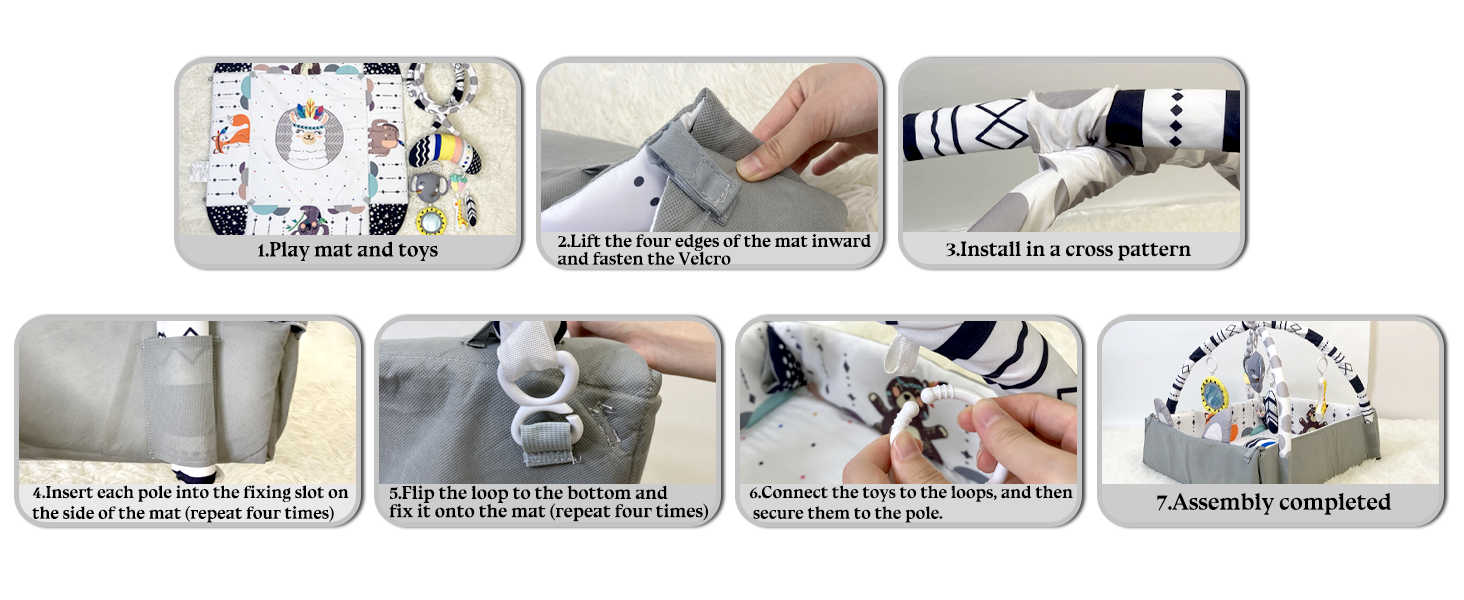 1.Play mat and toys

2.Lift the four edges of the mat inward and fasten the Velcro

3.Install in a cross pattern

4.Insert each pole into the fixing slot on the side of the mat (repeat four times)

5.Flip the loop to the bottom and fix it onto the mat (repeat four times)

6.Connect the toys to the loops, and then secure them to the pole.

7.Assembly completed