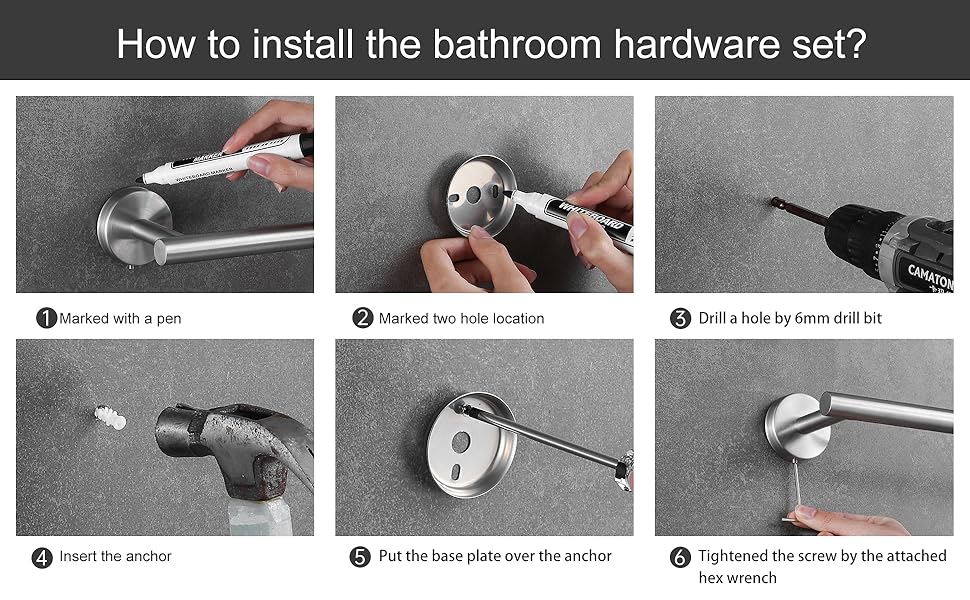 How to install the bathroom hardware set?

WHITEBOARD MARKER

1 Marked with a pen

WHITEBOARD

2 Marked two hole location

CAMATON

3 Drill a hole by 6mm drill bit

4 Insert the anchor

5 Put the base plate over the anchor

6 Tightened the screw by the attached hex wrench