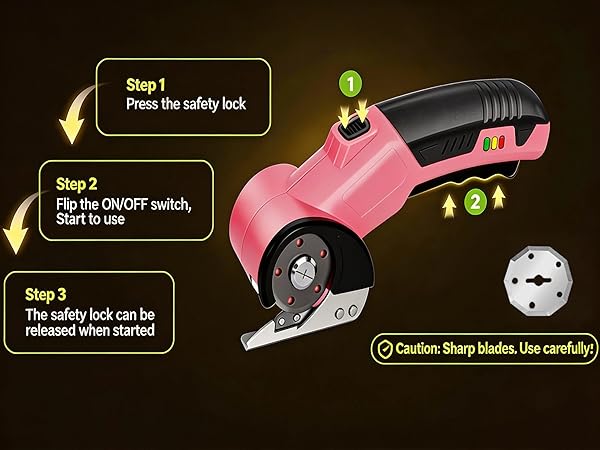 Step 1
Press the safety lock

Step 2
Flip the ON/OFF switch, Start to use

Step 3
The safety lock can be released when started

1

2

Caution: Sharp blades. Use carefully!