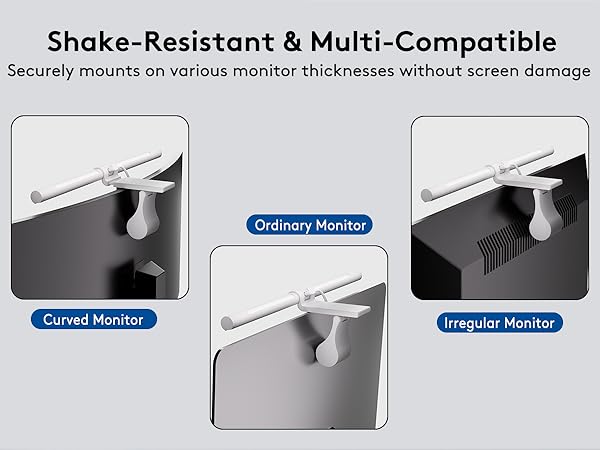 Shake-Resistant & Multi-Compatible
Securely mounts on various monitor thicknesses without screen damage

Curved Monitor

Ordinary Monitor

Irregular Monitor