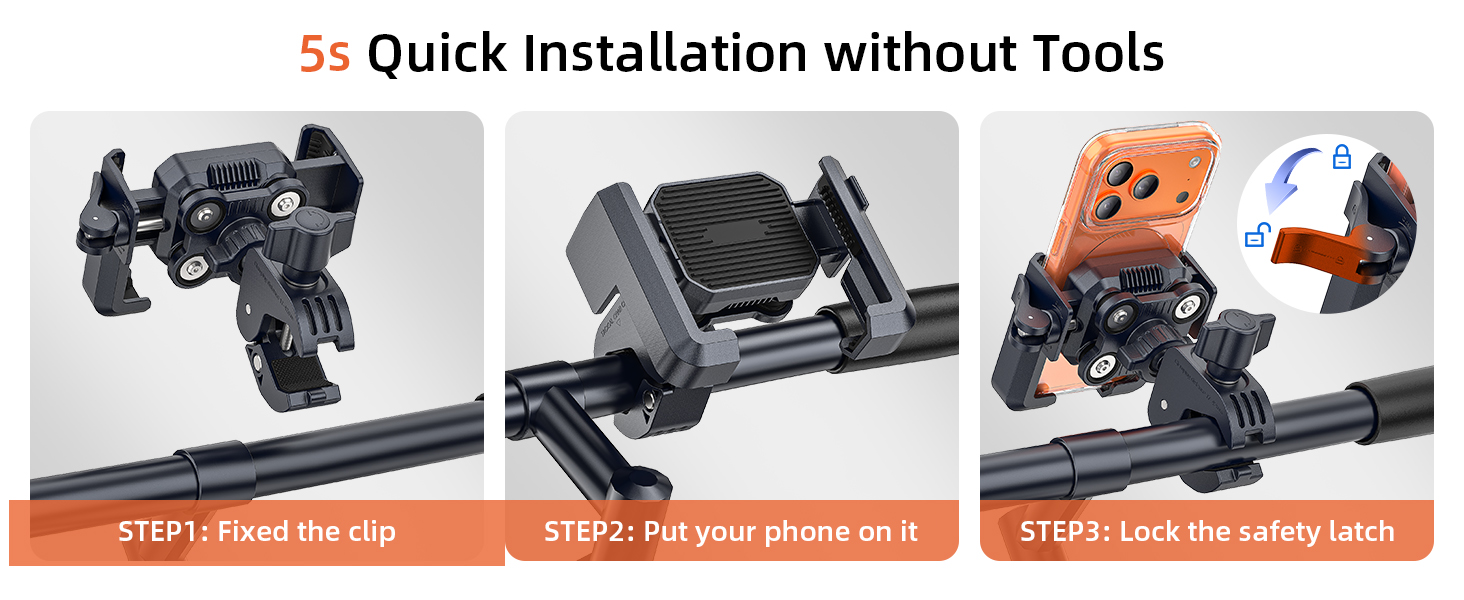 5s Quick Installation without Tools

STEP1: Fixed the clip

STEP2: Put your phone on it

STEP3: Lock the safety latch