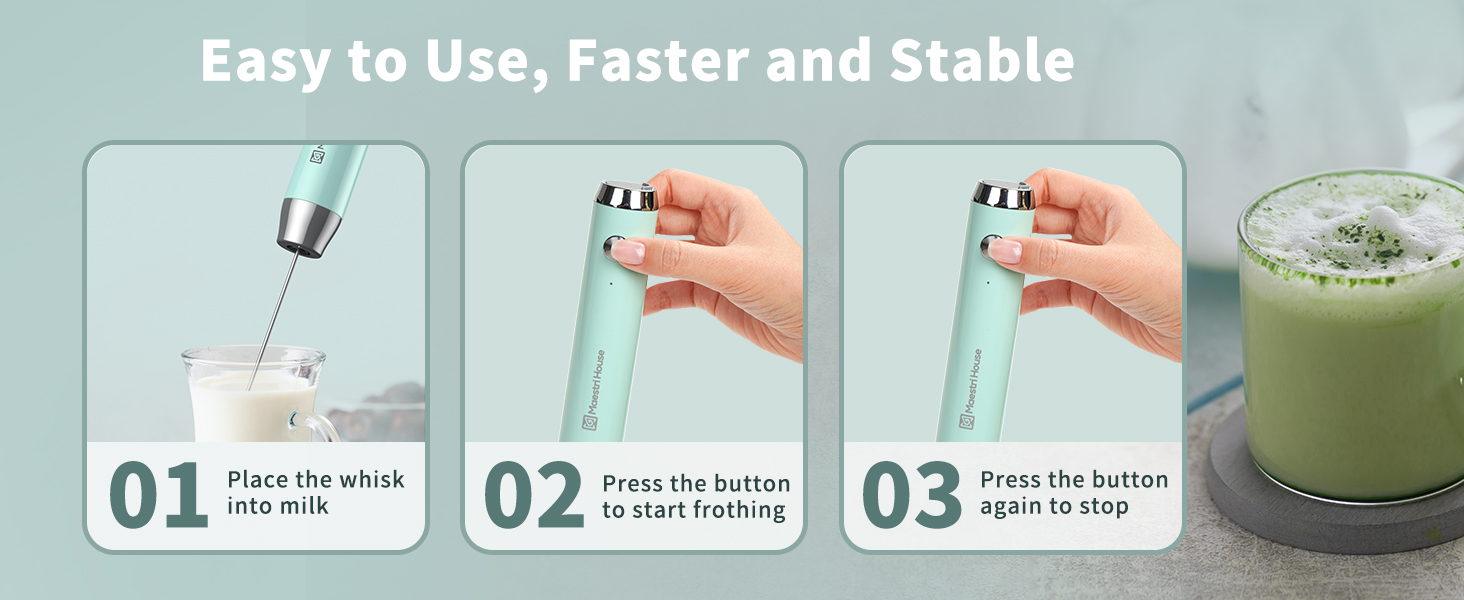 Easy to Use, Faster and Stable

01 Place the whisk into milk

Maestri House

02 Press the button to start frothing

Maestri House

03 Press the button again to stop