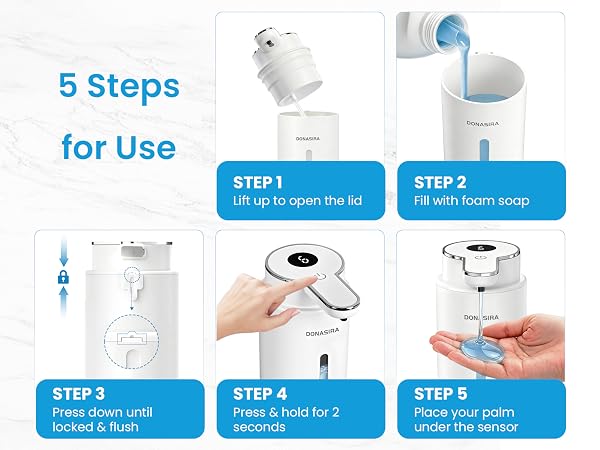 5 Steps for Use

DONASIRA

STEP 1
Lift up to open the lid

DONASIRA

STEP 2
Fill with foam soap

STEP 3
Press down until locked & flush

DONASIRA

STEP 4
Press & hold for 2 seconds

DONASIRA

STEP 5
Place your palm under the sensor