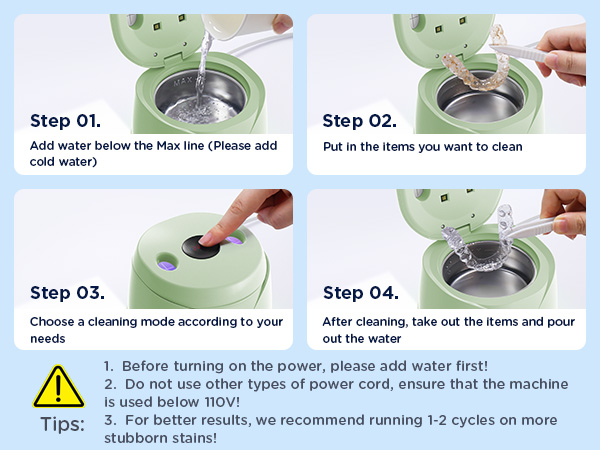 MAX

Step 01.
Add water below the Max line (Please add cold water)

Step 02.
Put in the items you want to clean

Step 03.
Choose a cleaning mode according to your needs

Step 04.
After cleaning, take out the items and pour out the water

Tips:
1. Before turning on the power, please add water first!
2. Do not use other types of power cord, ensure that the machine is used below 110V!
3. For better results, we recommend running 1-2 cycles on more stubborn stains!