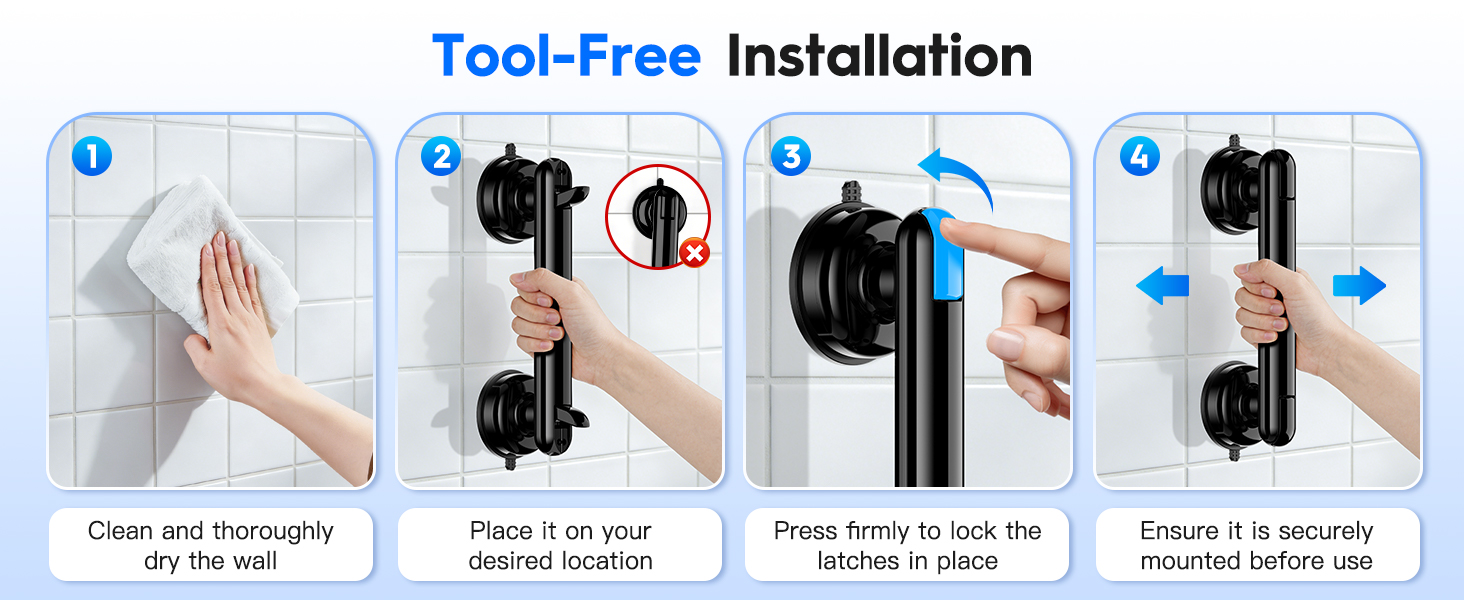 Tool-Free Installation

1

Clean and thoroughly dry the wall

2

Place it on your desired location

3

Press firmly to lock the latches in place

4

Ensure it is securely mounted before use