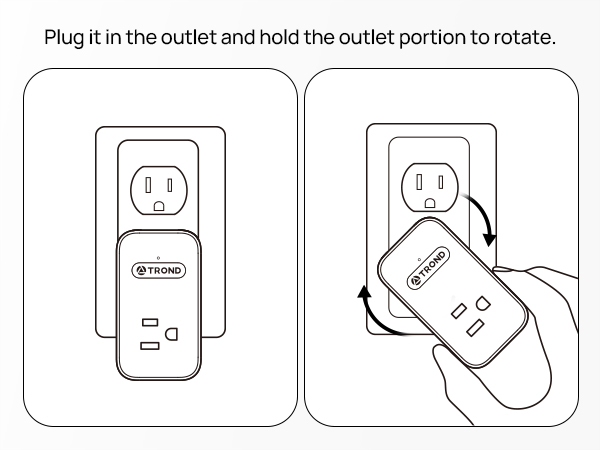 Plug it in the outlet and hold the outlet portion to rotate.

TROND

TROND