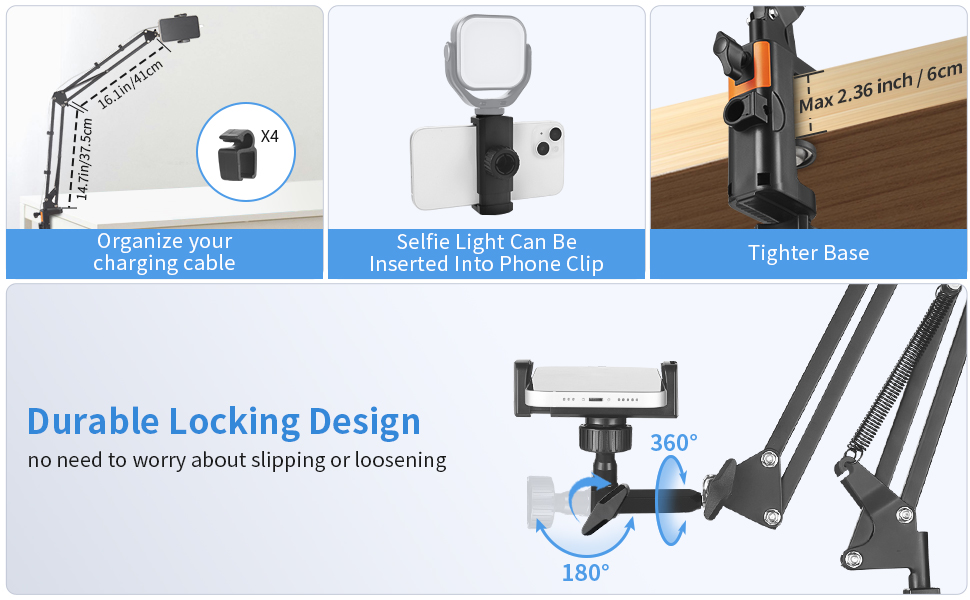 16.1in/41cm

14.7in/37.5cm

X4

Organize your charging cable

Selfie Light Can Be Inserted Into Phone Clip

Max 2.36 inch / 6cm

Tighter Base

Durable Locking Design

no need to worry about slipping or loosening

360°

180°