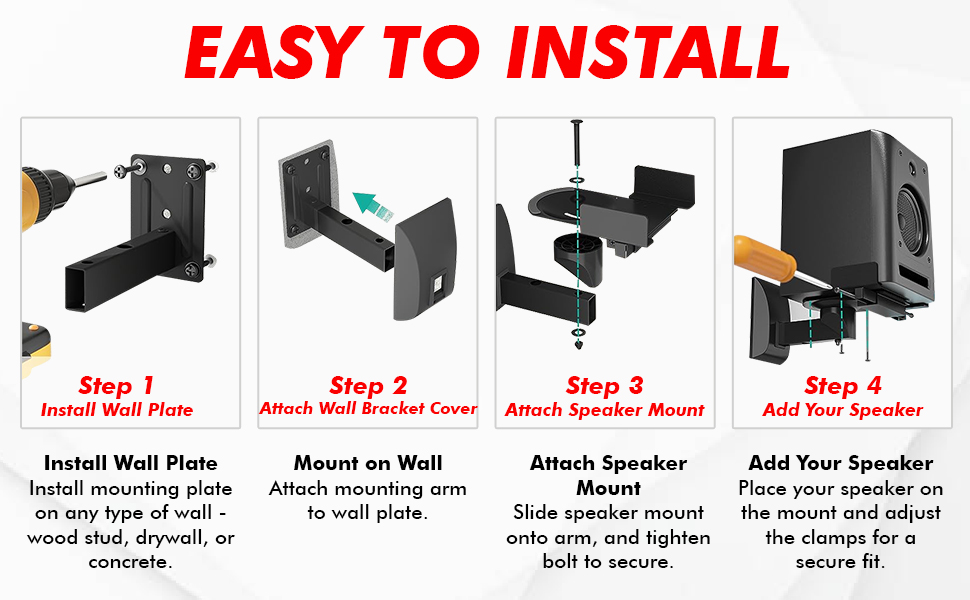 EASY TO INSTALL

Step 1
Install Wall Plate

Step 2
Attach Wall Bracket Cover

Step 3
Attach Speaker Mount

Step 4
Add Your Speaker

Install Wall Plate
Install mounting plate on any type of wall - wood stud, drywall, or concrete.

Mount on Wall
Attach mounting arm to wall plate.

Attach Speaker Mount
Slide speaker mount onto arm, and tighten bolt to secure.

Add Your Speaker
Place your speaker on the mount and adjust the clamps for a secure fit.