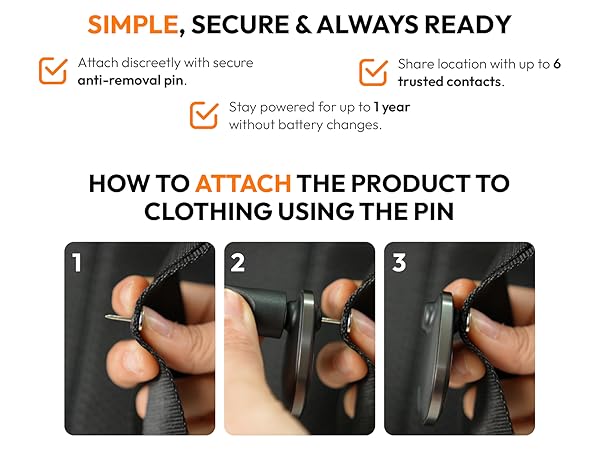 SIMPLE, SECURE & ALWAYS READY

Attach discreetly with secure anti-removal pin.

Share location with up to 6 trusted contacts.

Stay powered for up to 1 year without battery changes.

HOW TO ATTACH THE PRODUCT TO CLOTHING USING THE PIN

1

2

3