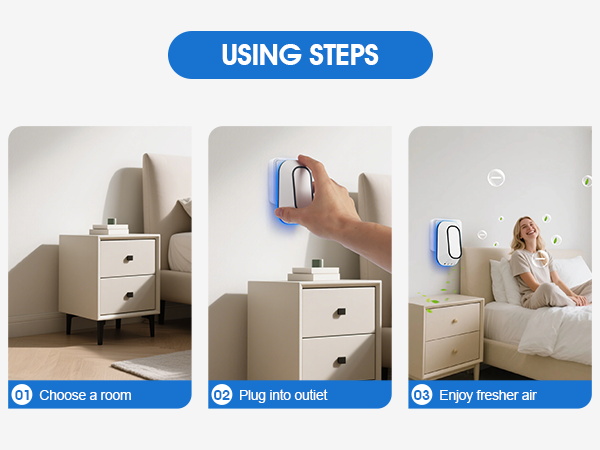 USING STEPS

01 Choose a room

02 Plug into outiet

03 Enjoy fresher air