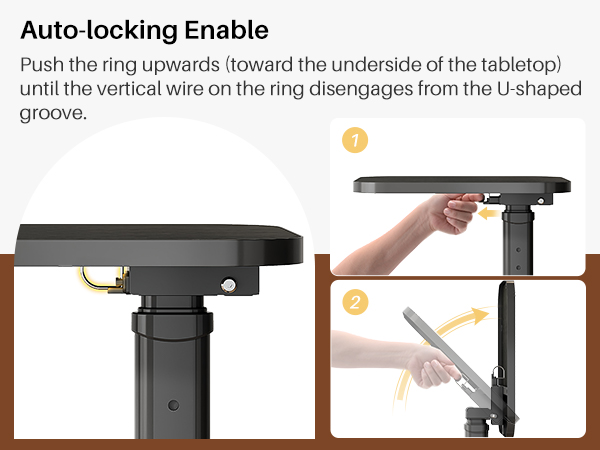 Auto-locking Enable

Push the ring upwards (toward the underside of the tabletop) until the vertical wire on the ring disengages from the U-shaped groove.

1

2