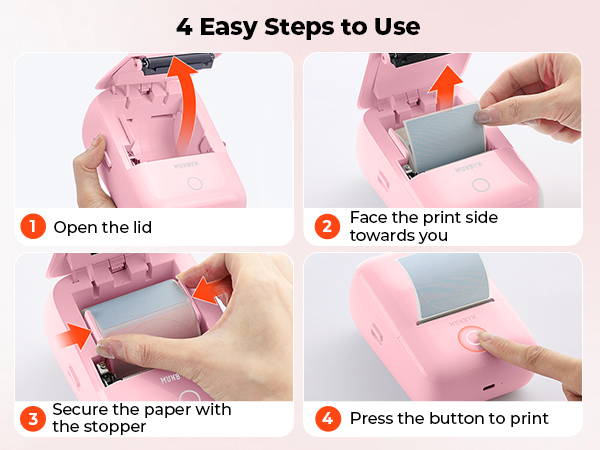 4 Easy Steps to Use

MUNBYN

1 Open the lid

MUNBYN

2 Face the print side towards you

MUNBYN

3 Secure the paper with the stopper

MUNBYN

4 Press the button to print