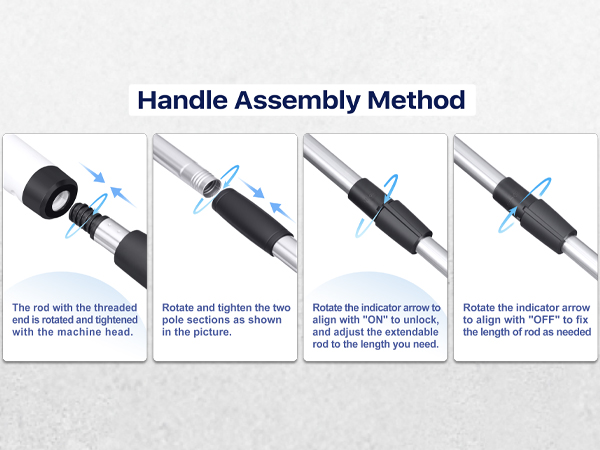 Handle Assembly Method

The rod with the threaded end is rotated and tightened with the machine head.

Rotate and tighten the two pole sections as shown in the picture.

Rotate the indicator arrow to align with "ON" to unlock, and adjust the extendable rod to the length you need.

Rotate the indicator arrow to align with "OFF" to fix the length of rod as needed