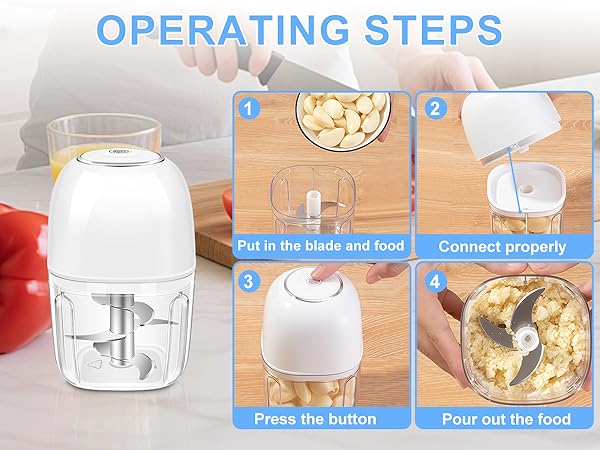 OPERATING STEPS

1
Put in the blade and food

2
Connect properly

3
Press the button

4
Pour out the food