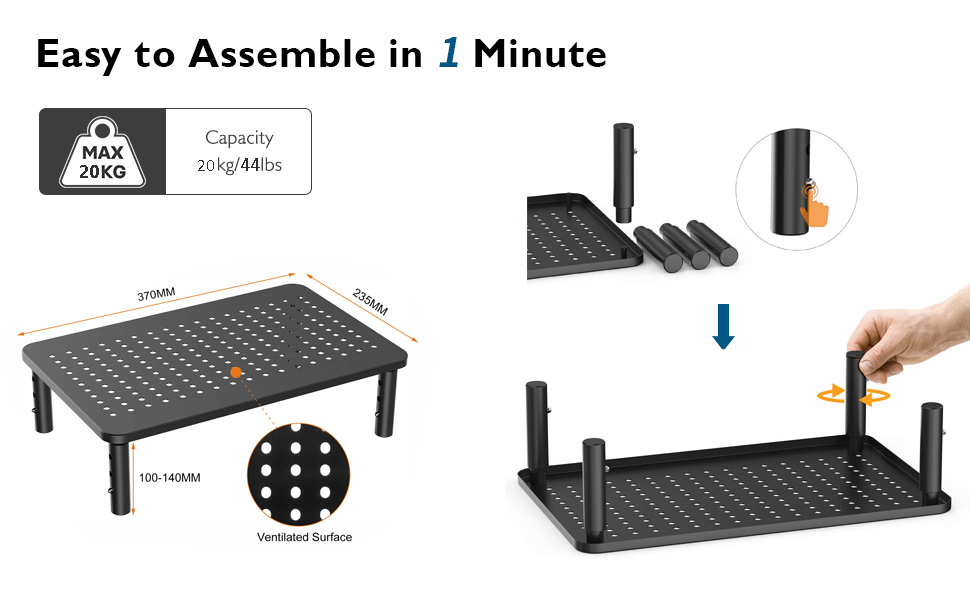 Easy to Assemble in 1 Minute

MAX 20KG

Capacity
20kg/44lbs

370MM

235MM

100-140MM

Ventilated Surface