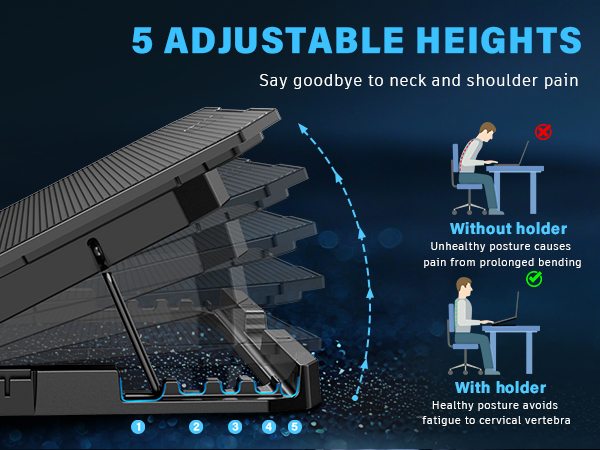 5 ADJUSTABLE HEIGHTS

Say goodbye to neck and shoulder pain

Without holder
Unhealthy posture causes pain from prolonged bending

With holder
Healthy posture avoids fatigue to cervical vertebra

1 2 3 4 5