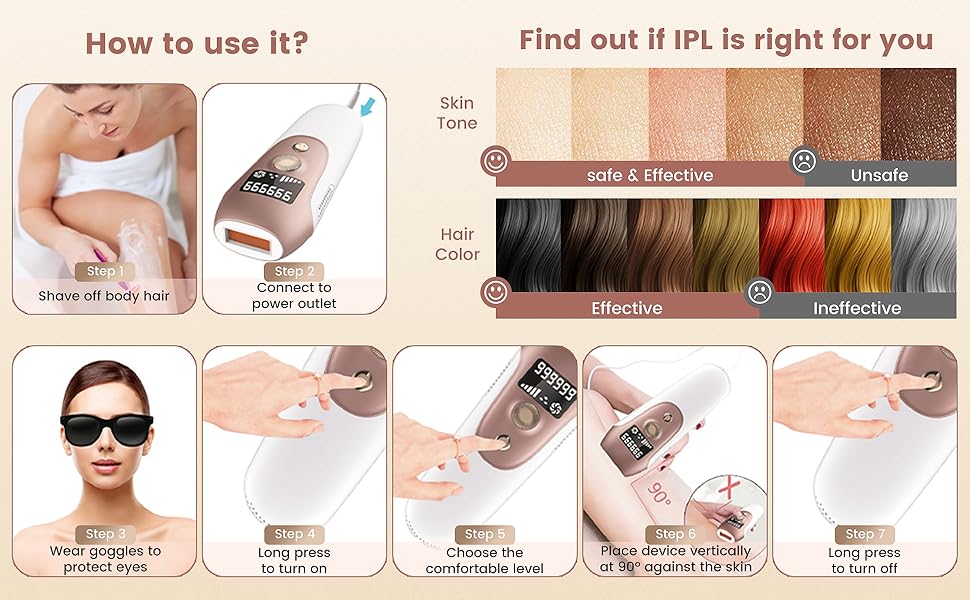 How to use it?

Step 1
Shave off body hair

999999

Step 2
Connect to power outlet

Find out if IPL is right for you

Skin Tone

safe & Effective

Unsafe

Hair Color

Effective

Ineffective

Step 3
Wear goggles to protect eyes

Step 4
Long press to turn on

999999

Step 5
Choose the comfortable level

999999

90°

Step 6
Place device vertically at 90° against the skin

Step 7
Long press to turn off