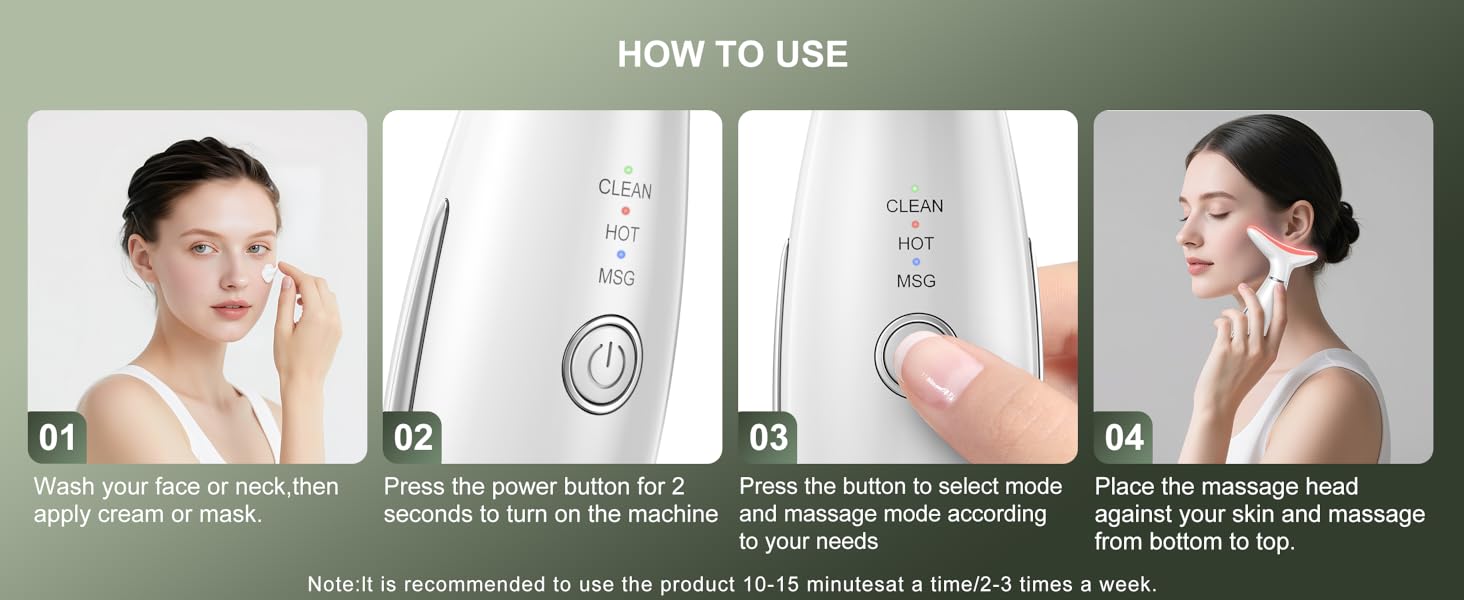 HOW TO USE

01
Wash your face or neck,then apply cream or mask.

CLEAN
HOT
MSG

02
Press the power button for 2 seconds to turn on the machine

CLEAN
HOT
MSG

03
Press the button to select mode and massage mode according to your needs

04
Place the massage head against your skin and massage from bottom to top.

Note:It is recommended to use the product 10-15 minutesat a time/2-3 times a week.