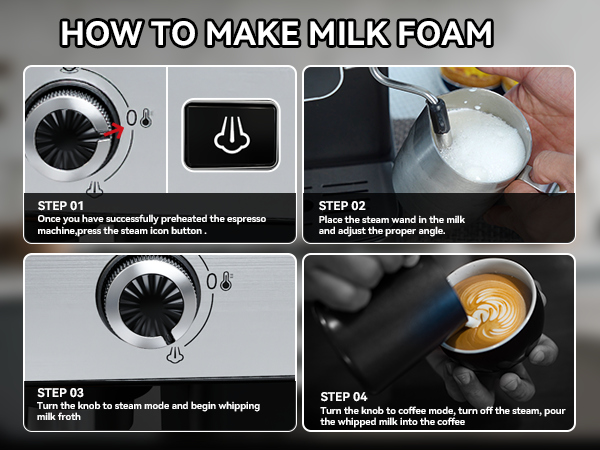 HOW TO MAKE MILK FOAM

0

STEP 01
Once you have successfully preheated the espresso machine,press the steam icon button .

STEP 02
Place the steam wand in the milk and adjust the proper angle.

0

STEP 03
Turn the knob to steam mode and begin whipping milk froth

STEP 04
Turn the knob to coffee mode, turn off the steam, pour the whipped milk into the coffee