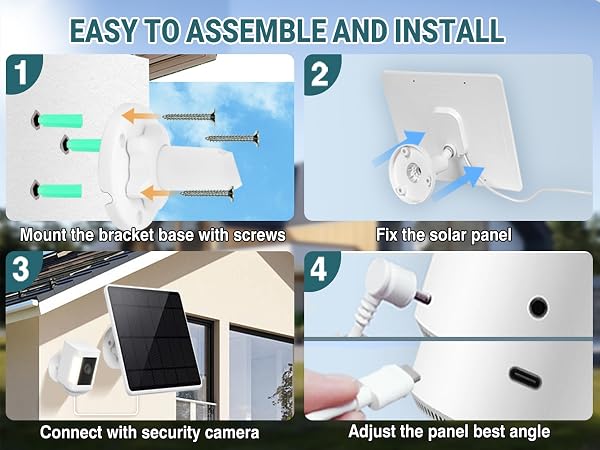 EASY TO ASSEMBLE AND INSTALL

1

Mount the bracket base with screws

2

Fix the solar panel

3

Connect with security camera

4

Adjust the panel best angle