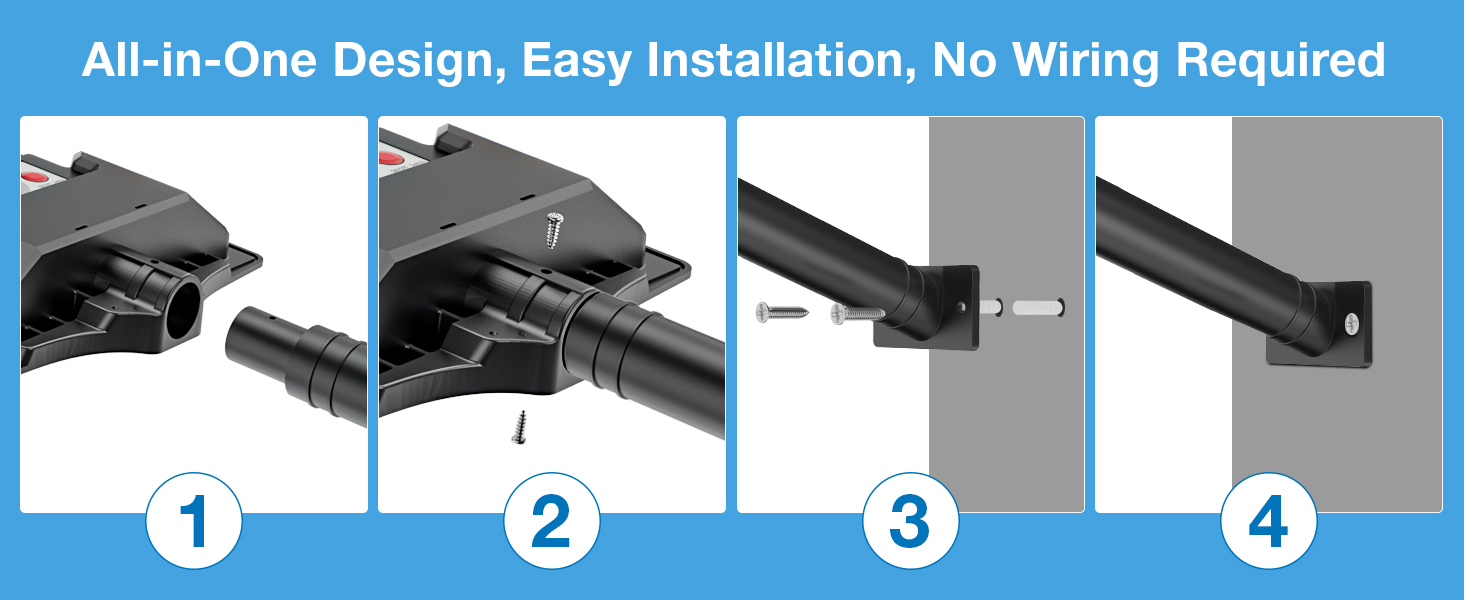 All-in-One Design, Easy Installation, No Wiring Required

1

2

3

4