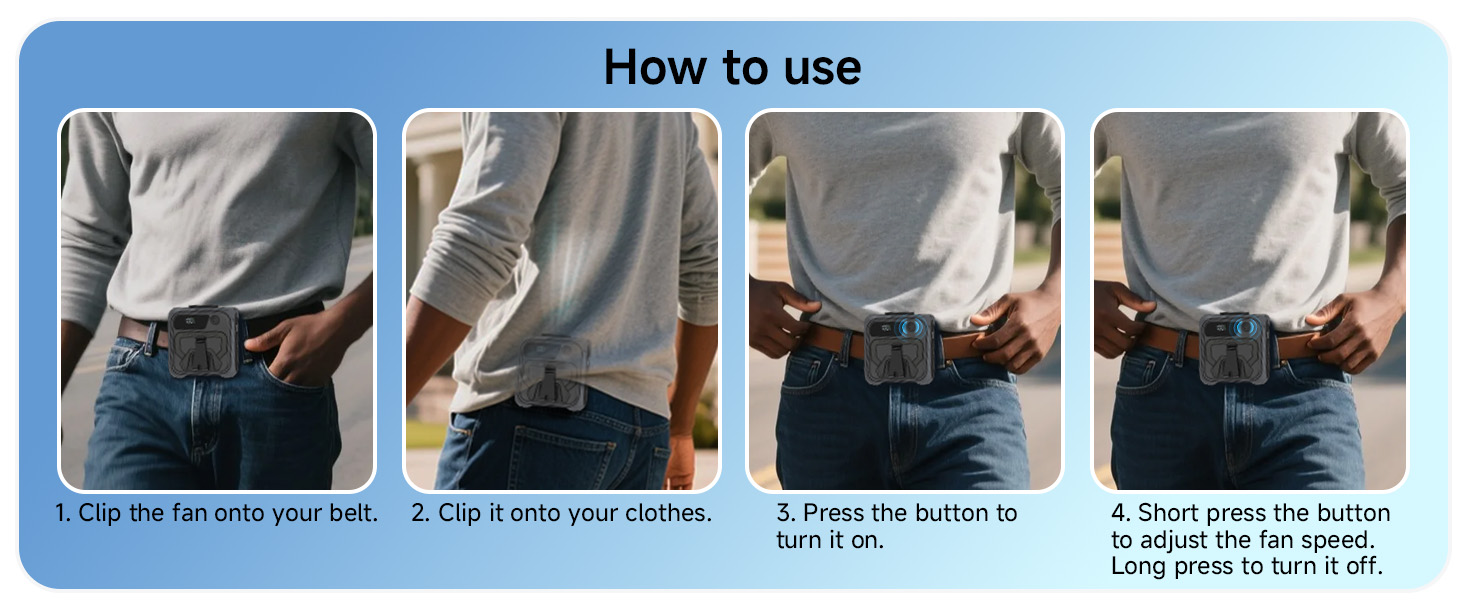 How to use

1. Clip the fan onto your belt.

2. Clip it onto your clothes.

3. Press the button to turn it on.

4. Short press the button to adjust the fan speed. Long press to turn it off.