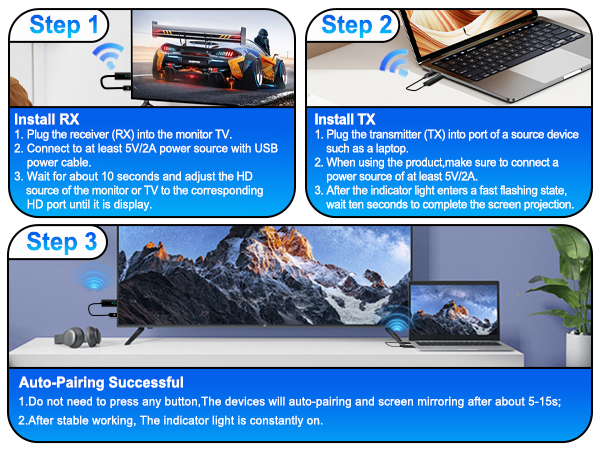 Step 1

Install RX
1. Plug the receiver (RX) into the monitor TV.
2. Connect to at least 5V/2A power source with USB power cable.
3. Wait for about 10 seconds and adjust the HD source of the monitor or TV to the corresponding HD port until it is display.

Step 2

Install TX
1. Plug the transmitter (TX) into port of a source device such as a laptop.
2. When using the product,make sure to connect a power source of at least 5V/2A.
3. After the indicator light enters a fast flashing state, wait ten seconds to complete the screen projection.

Step 3

Auto-Pairing Successful
1.Do not need to press any button,The devices will auto-pairing and screen mirroring after about 5-15s;
2.After stable working, The indicator light is constantly on.