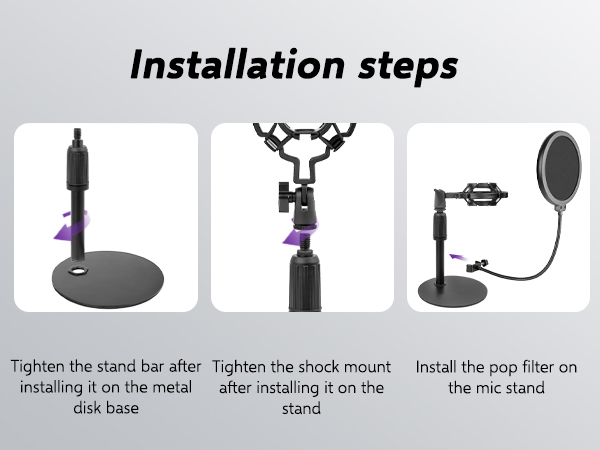 Installation steps

Tighten the stand bar after installing it on the metal disk base

Tighten the shock mount after installing it on the stand

Install the pop filter on the mic stand