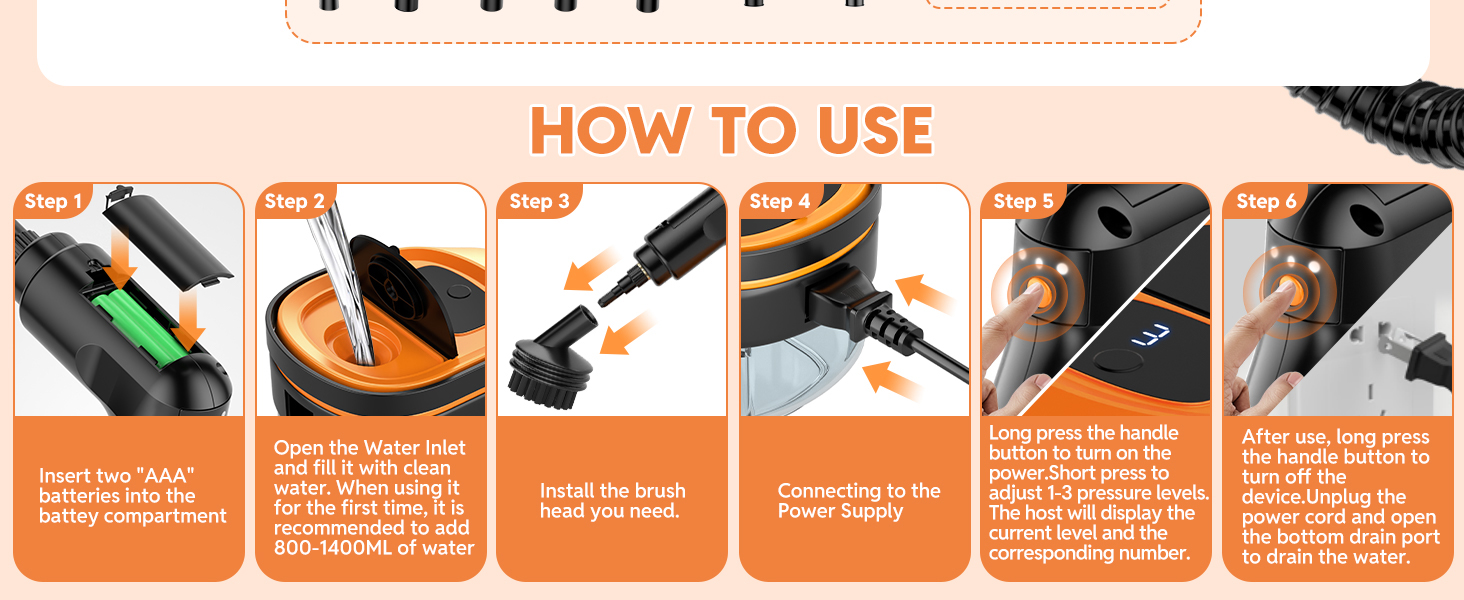 HOW TO USE

Step 1

Insert two "AAA" batteries into the battey compartment

Step 2

Open the Water Inlet and fill it with clean water. When using it for the first time, it is recommended to add 800-1400ML of water

Step 3

Install the brush head you need.

Step 4

Connecting to the Power Supply

Step 5

Long press the handle button to turn on the power.Short press to adjust 1-3 pressure levels. The host will display the current level and the corresponding number.

Step 6

After use, long press the handle button to turn off the device.Unplug the power cord and open the bottom drain port to drain the water.