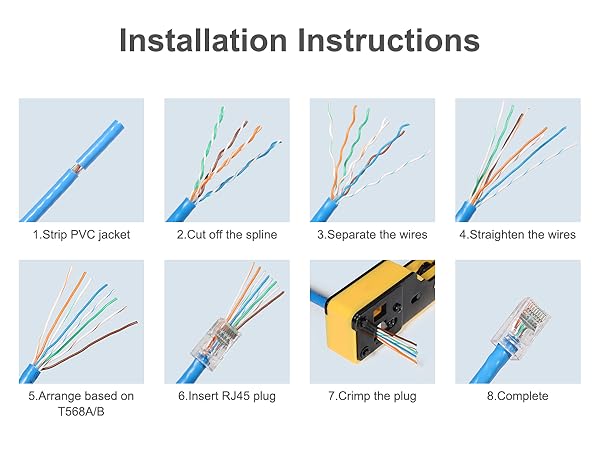 Installation Instructions

1.Strip PVC jacket

2.Cut off the spline

3.Separate the wires

4.Straighten the wires

5.Arrange based on T568A/B

6.Insert RJ45 plug

7.Crimp the plug

8.Complete