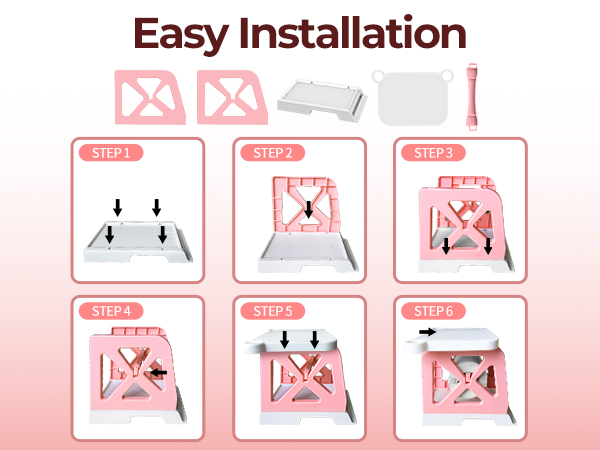 Easy Installation

STEP 1

STEP 2

STEP 3

STEP 4

STEP 5

STEP 6