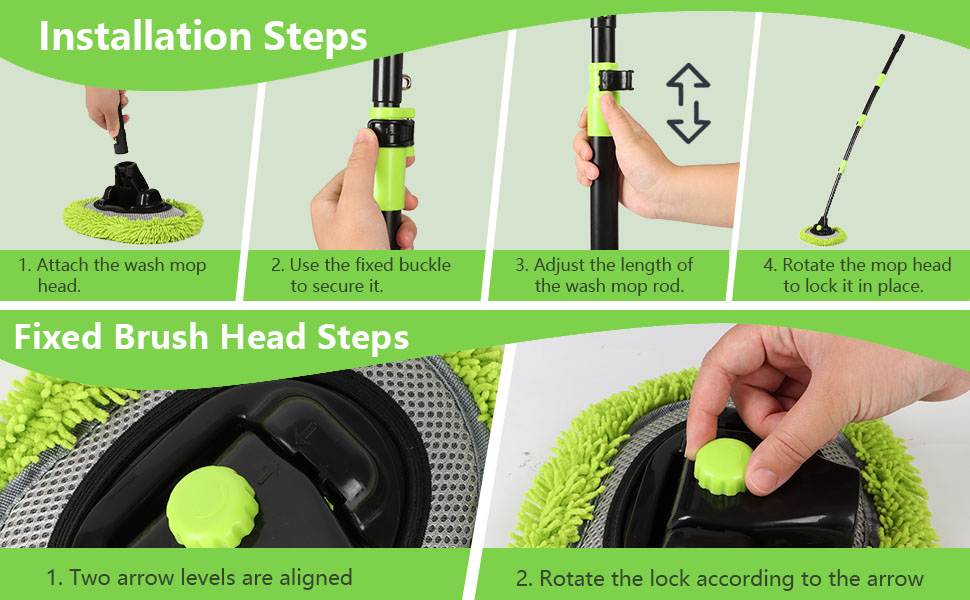 Installation Steps

1. Attach the wash mop head.

2. Use the fixed buckle to secure it.

3. Adjust the length of the wash mop rod.

4. Rotate the mop head to lock it in place.

Fixed Brush Head Steps

1. Two arrow levels are aligned

2. Rotate the lock according to the arrow