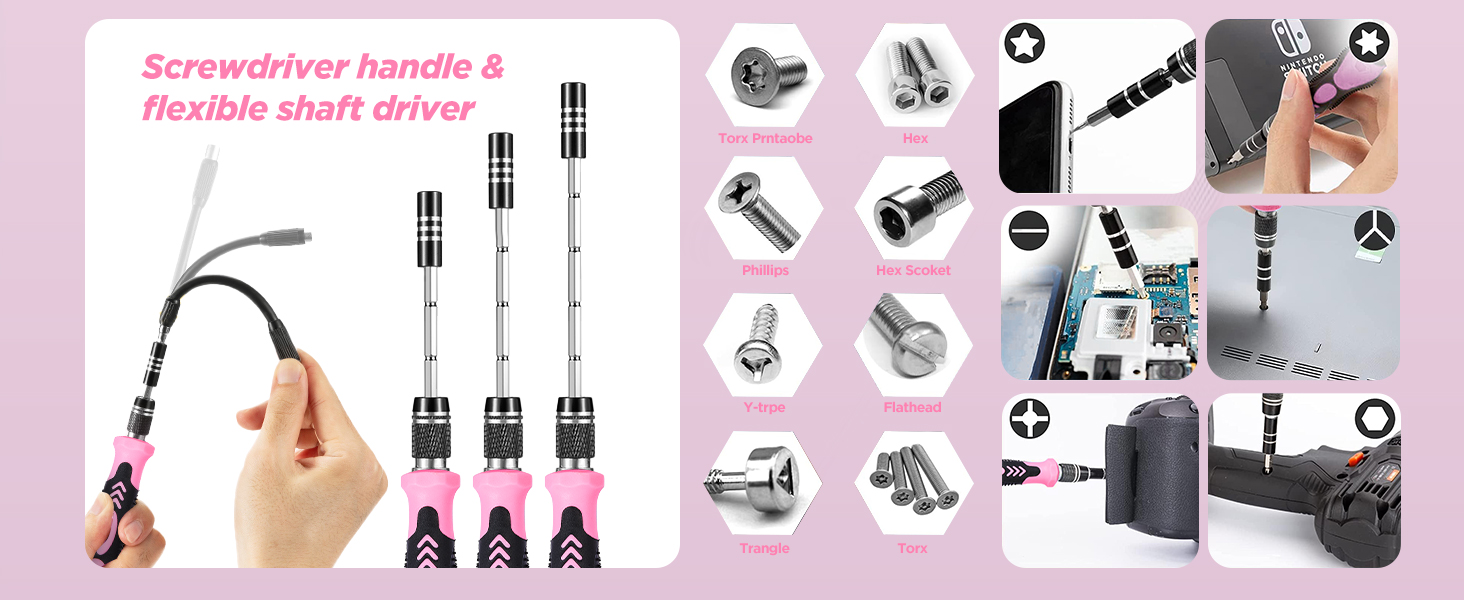 Screwdriver handle &
flexible shaft driver

Torx Prntaobe

Hex

Phillips

Hex Scoket

Y-trpe

Flathead

Trangle

Torx

NINTENDO SWITCH