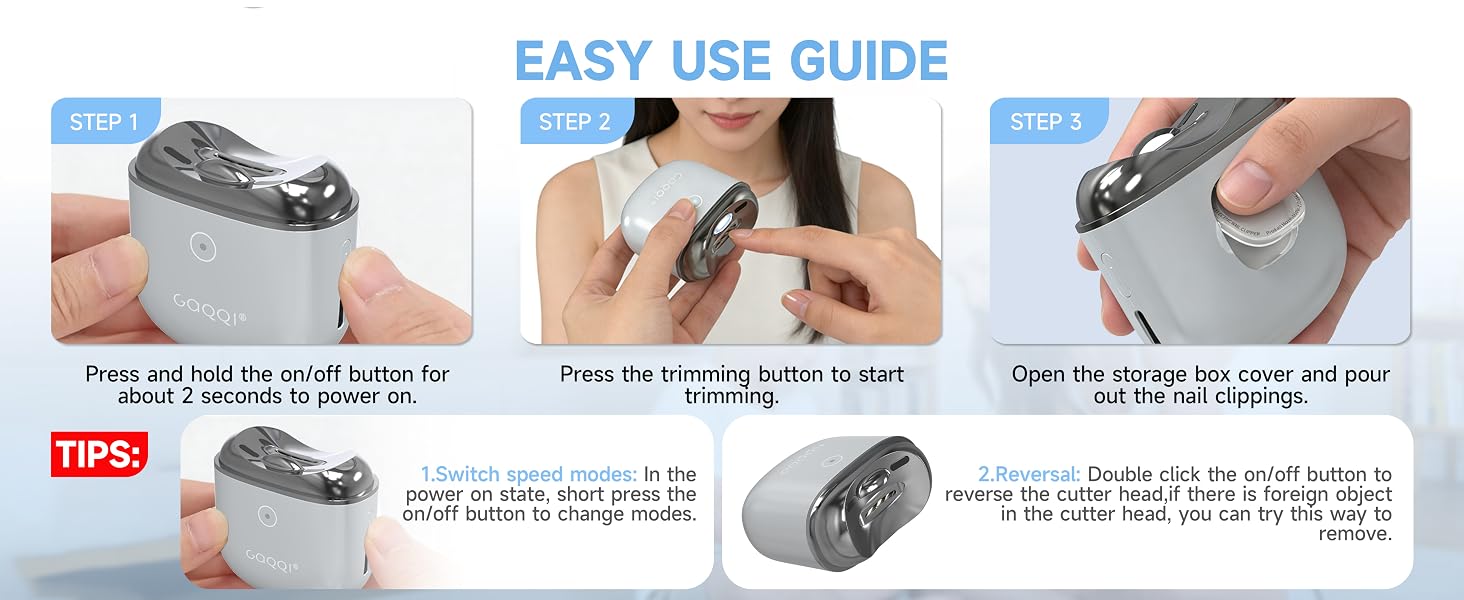 EASY USE GUIDE

STEP 1

GAQQI®

Press and hold the on/off button for about 2 seconds to power on.

STEP 2

Press the trimming button to start trimming.

STEP 3

Open the storage box cover and pour out the nail clippings.

TIPS:

GAQQI®

1.Switch speed modes: In the power on state, short press the on/off button to change modes.

2.Reversal: Double click the on/off button to reverse the cutter head,if there is foreign object in the cutter head, you can try this way to remove.