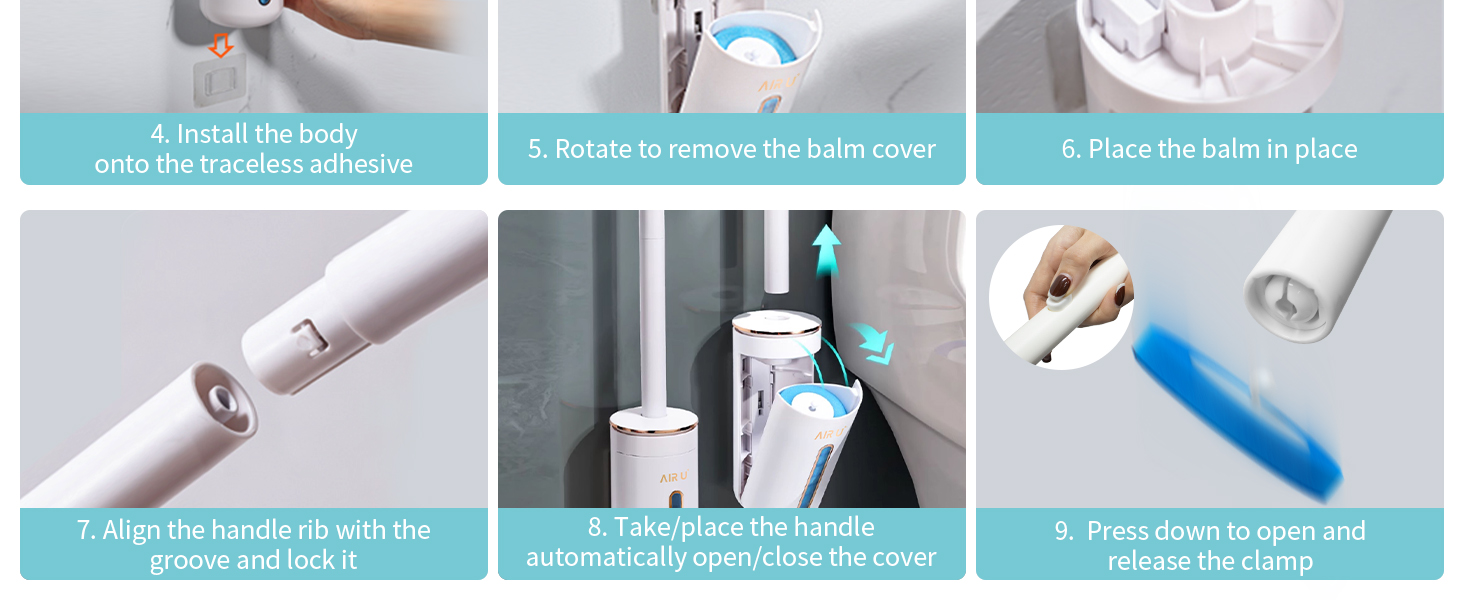 4. Install the body onto the traceless adhesive

AIR U

5. Rotate to remove the balm cover

6. Place the balm in place

7. Align the handle rib with the groove and lock it

AIR U

AIR U

8. Take/place the handle automatically open/close the cover

9. Press down to open and release the clamp