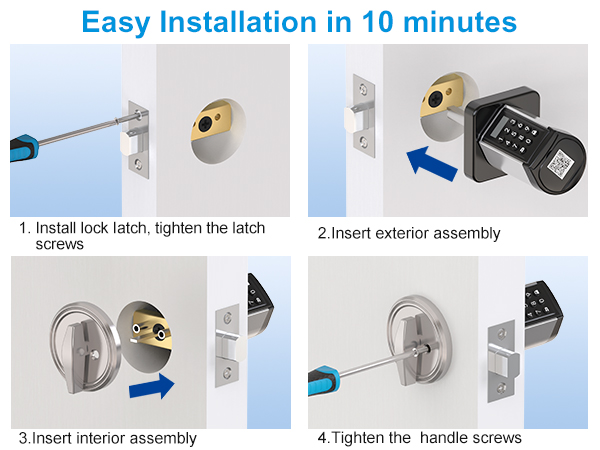 Easy Installation in 10 minutes

1. Install lock latch, tighten the latch screws

2.Insert exterior assembly

3.Insert interior assembly

4.Tighten the handle screws