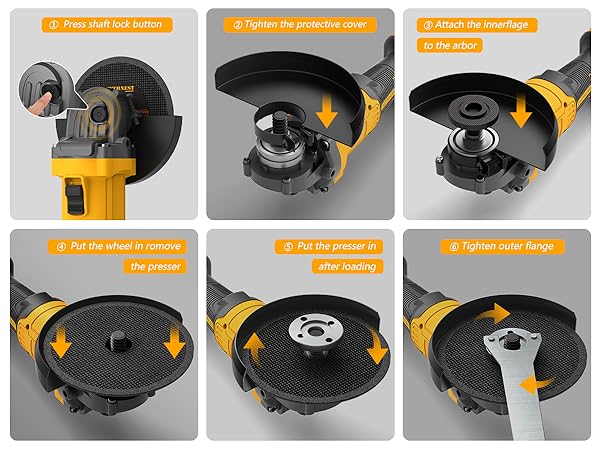 ① Press shaft lock button

② Tighten the protective cover

③ Attach the innerflage to the arbor

④ Put the wheel in romove the presser

⑤ Put the presser in after loading

⑥ Tighten outer flange