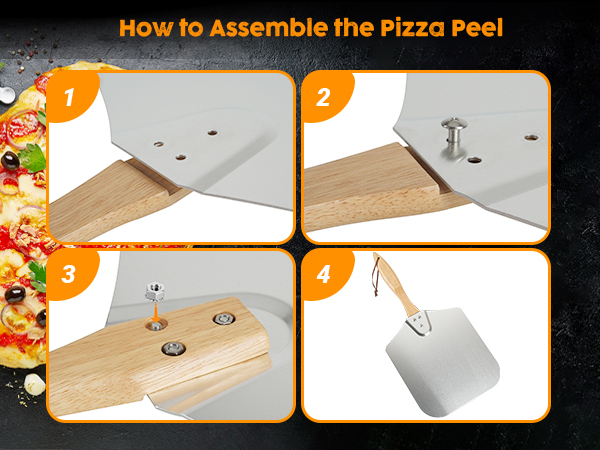 How to Assemble the Pizza Peel

1

2

3

4