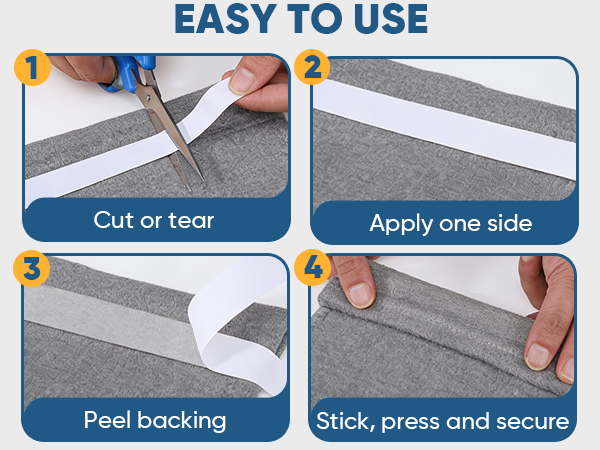 EASY TO USE

1
Cut or tear

2
Apply one side

3
Peel backing

4
Stick, press and secure