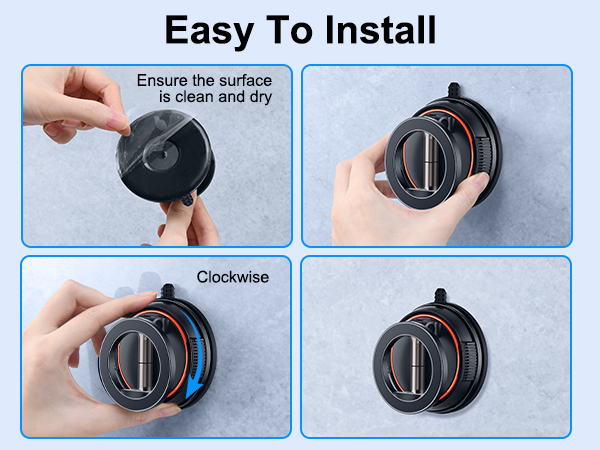 Easy To Install

Ensure the surface is clean and dry

Clockwise