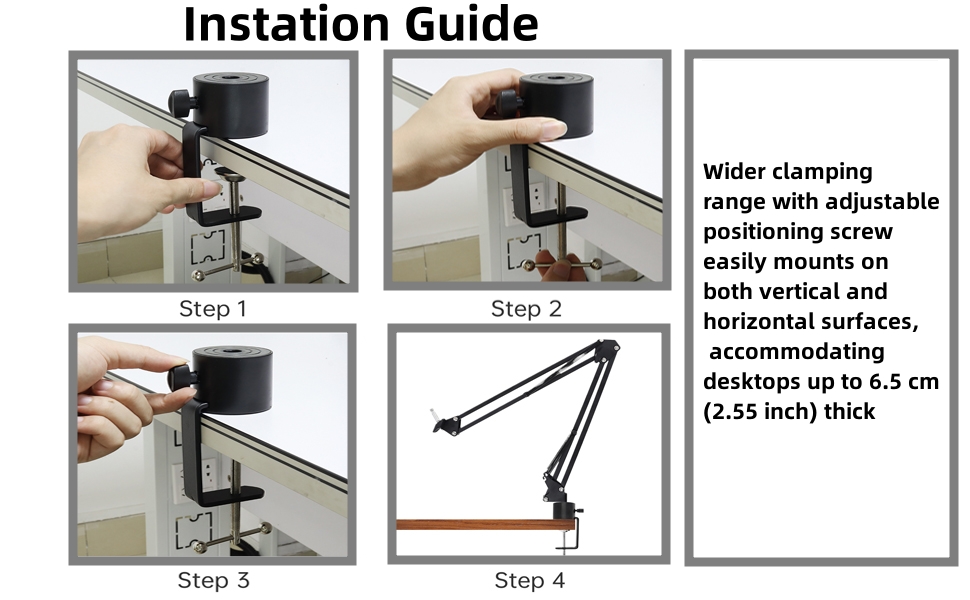 Instation Guide

Step 1

Step 2

Step 3

Step 4

Wider clamping range with adjustable positioning screw easily mounts on both vertical and horizontal surfaces, accommodating desktops up to 6.5 cm (2.55 inch) thick