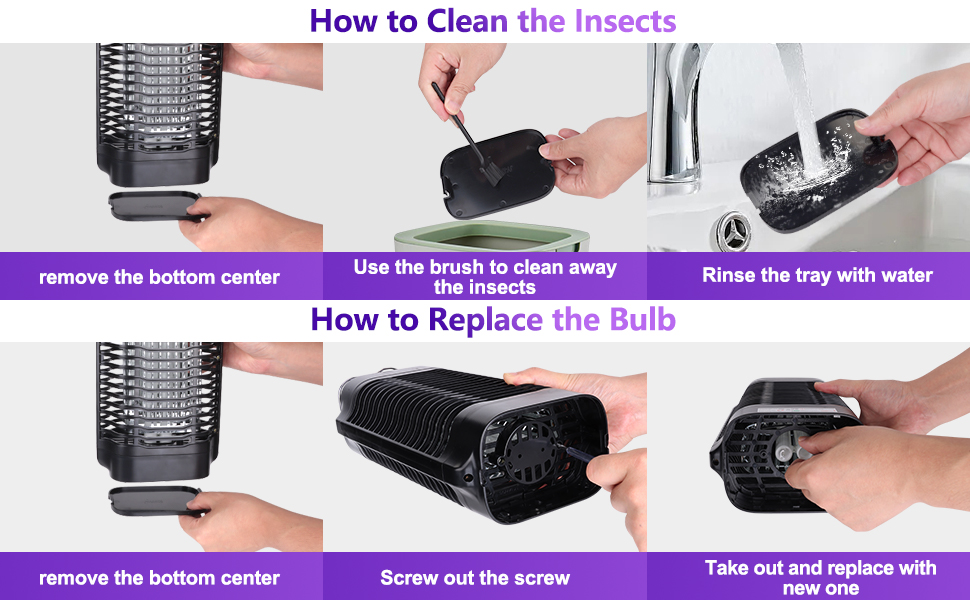 How to Clean the Insects

remove the bottom center

Use the brush to clean away the insects

Rinse the tray with water

How to Replace the Bulb

remove the bottom center

Screw out the screw

Take out and replace with new one