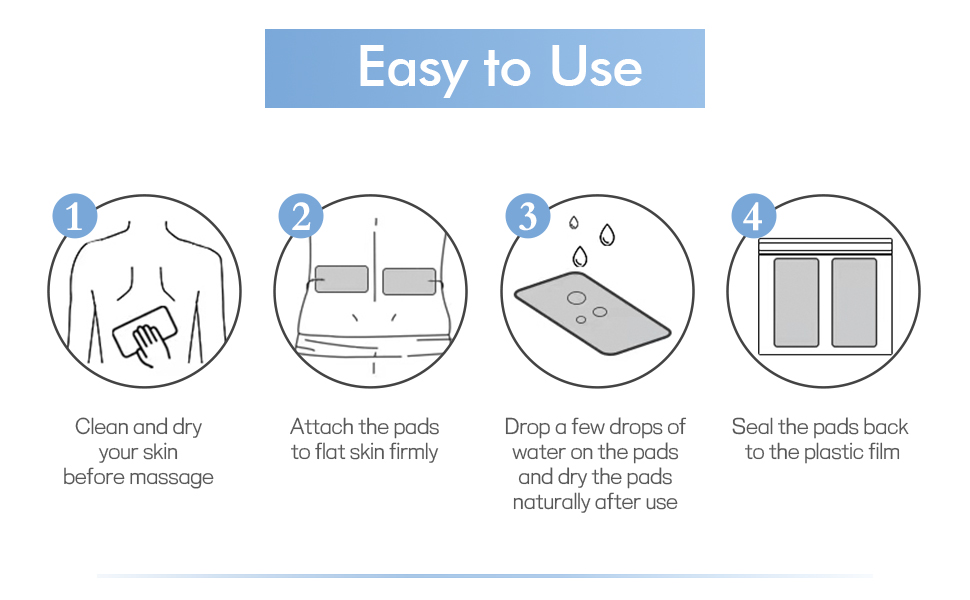 Easy to Use

1

Clean and dry your skin before massage

2

Attach the pads to flat skin firmly

3

Drop a few drops of water on the pads and dry the pads naturally after use

4

Seal the pads back to the plastic film