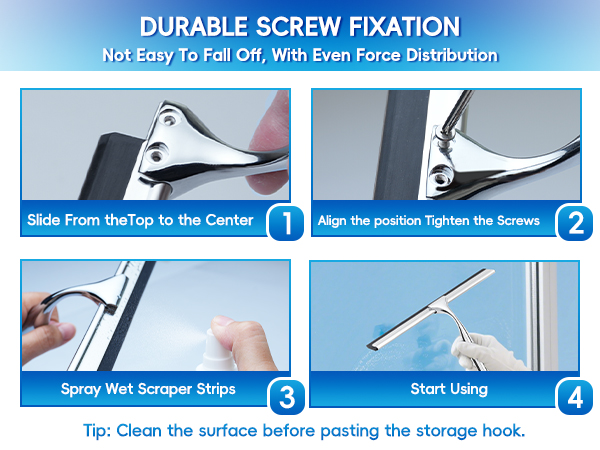 DURABLE SCREW FIXATION

Not Easy To Fall Off, With Even Force Distribution

Slide From theTop to the Center 1

Align the position Tighten the Screws 2

Spray Wet Scraper Strips 3

Start Using 4

Tip: Clean the surface before pasting the storage hook.