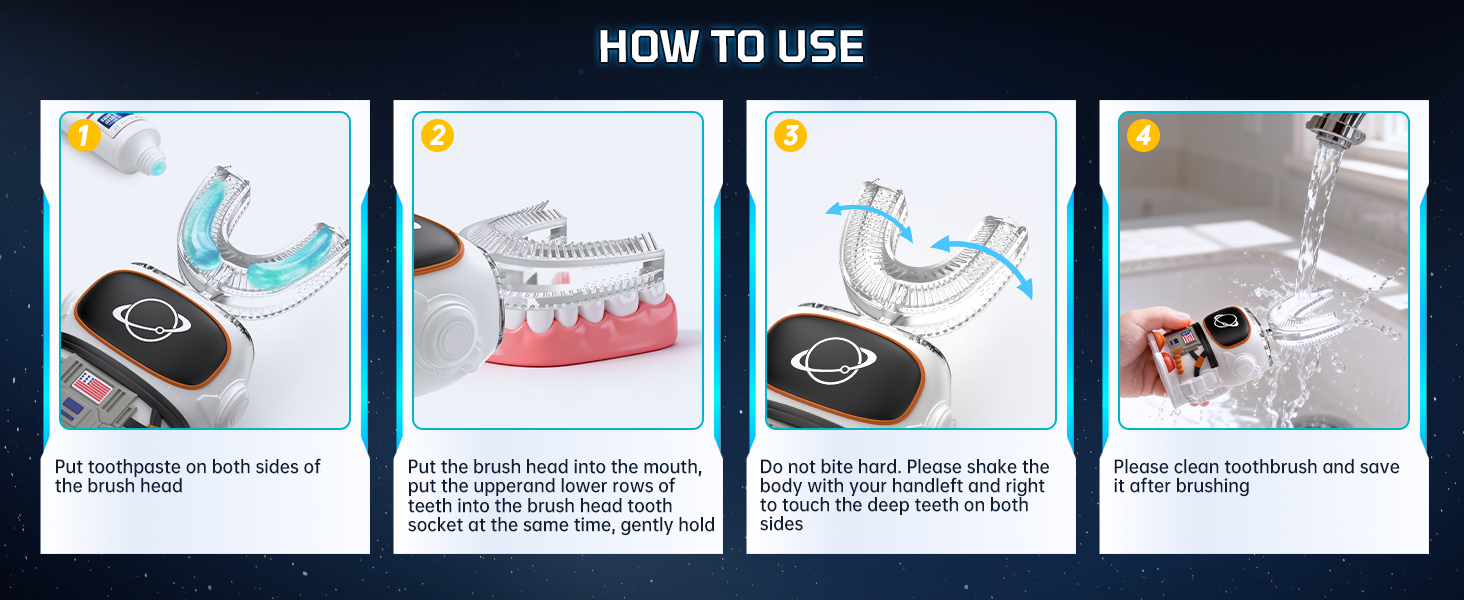 HOW TO USE

1

Put toothpaste on both sides of the brush head

2

Put the brush head into the mouth, put the upperand lower rows of teeth into the brush head tooth socket at the same time, gently hold

3

Do not bite hard. Please shake the body with your handleft and right to touch the deep teeth on both sides

4

Please clean toothbrush and save it after brushing