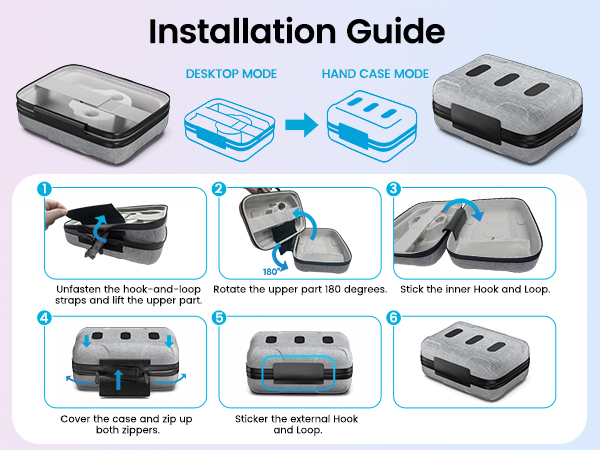 Installation Guide

DESKTOP MODE

HAND CASE MODE

1

Unfasten the hook-and-loop straps and lift the upper part.

2

180°

Rotate the upper part 180 degrees.

3

Stick the inner Hook and Loop.

4

Cover the case and zip up both zippers.

5

Sticker the external Hook and Loop.

6