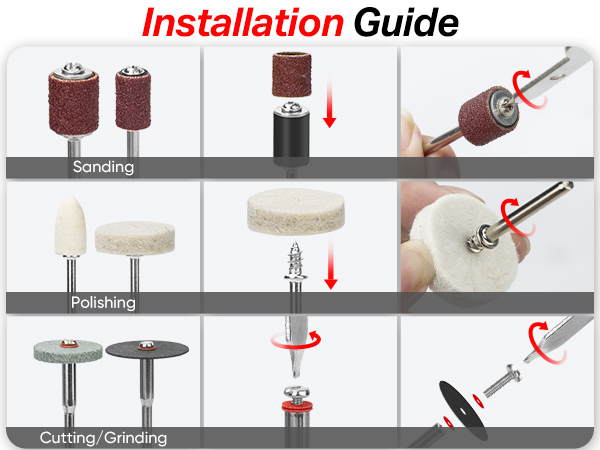 Installation Guide

Sanding

Polishing

Cutting/Grinding