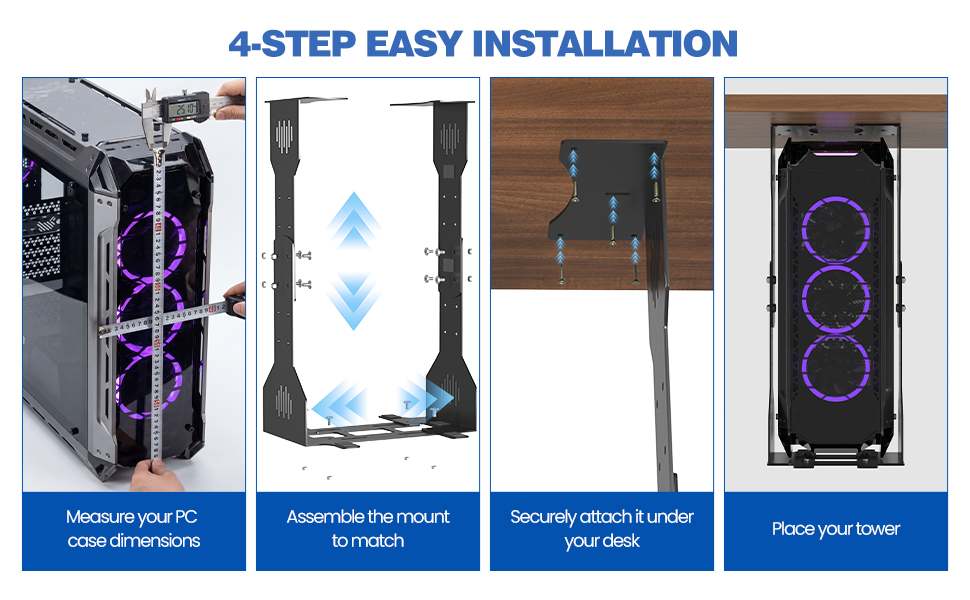 4-STEP EASY INSTALLATION

Measure your PC case dimensions

Assemble the mount to match

Securely attach it under your desk

Place your tower