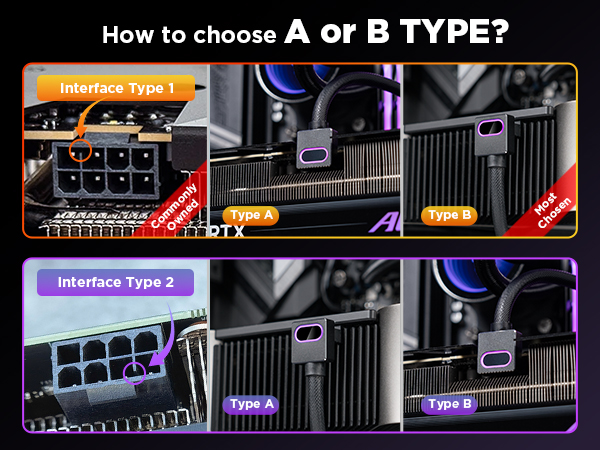 How to choose A or B TYPE?

Interface Type 1

Commonly Owned

Type A

RTX

Type B

Most Chosen

Interface Type 2

Type A

Type B